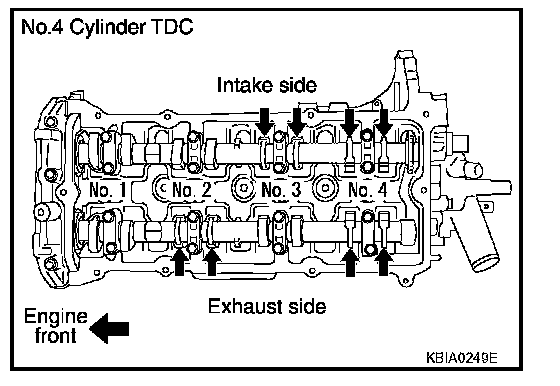 No.4 Cylinder TDC

Intake side

No. 1
No. 2
No. 3
No. 4

Exhaust side

Engine front

KBIA0249E