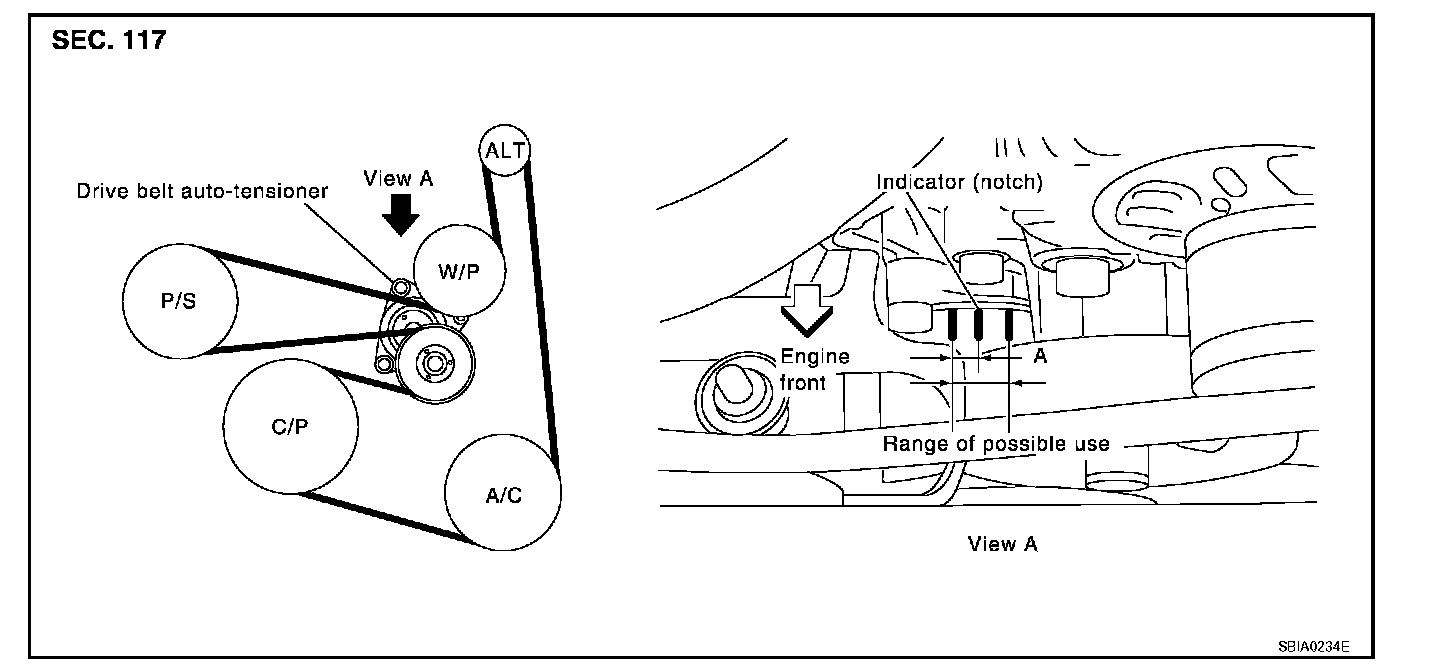 SEC. 117

ALT

View A

Drive belt auto-tensioner

W/P

P/S

C/P

A/C

Indicator (notch)

Engine front

A

Range of possible use

View A

SBIA0234E