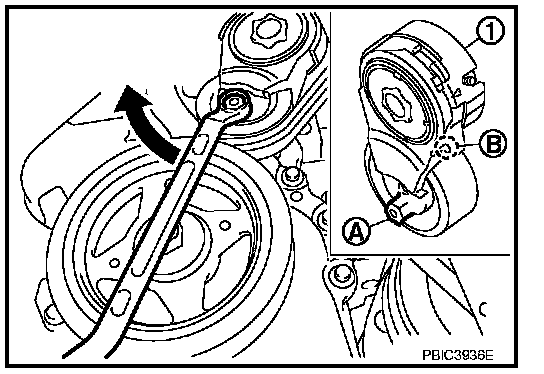 1

B

A

PBIC3936E