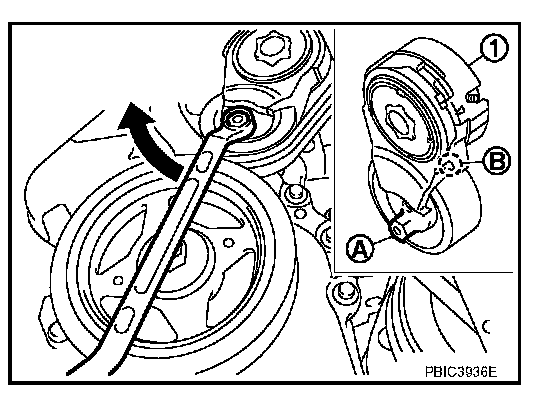 1
B
A
PBIC3936E