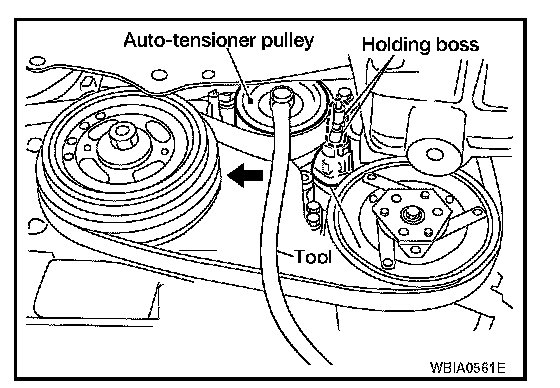 Auto-tensioner pulley
Holding boss
Tool
WBIA0561E