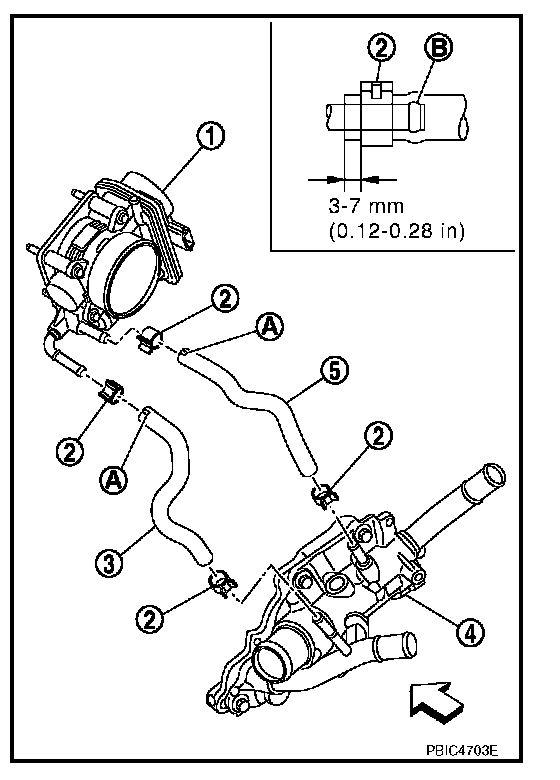 2
B
3-7 mm
(0.12-0.28 in)
1
2
A
5
2
A
2
3
2
4
PBIC4703E