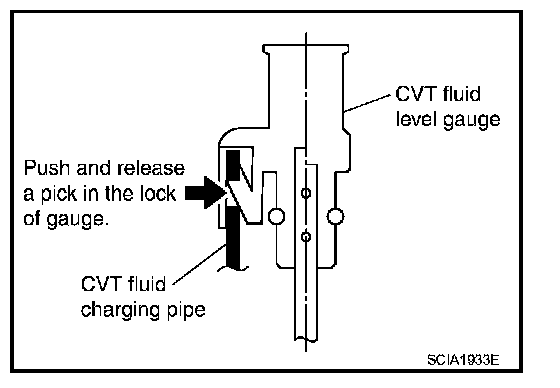 CVT fluid level gauge

Push and release a pick in the lock of gauge.

CVT fluid charging pipe

SCIA1933E