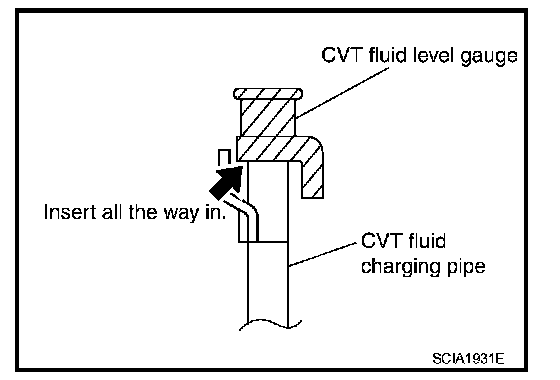 CVT fluid level gauge

Insert all the way in.

CVT fluid charging pipe

SCIA1931E