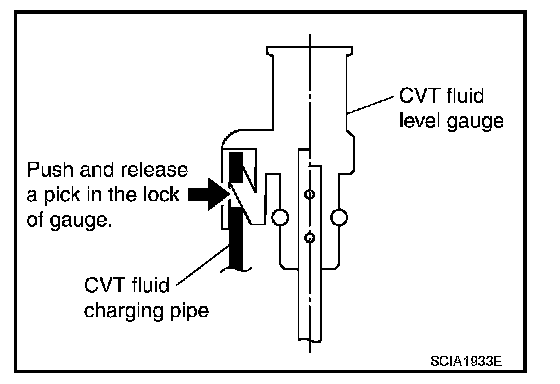 CVT fluid level gauge

Push and release a pick in the lock of gauge.

CVT fluid charging pipe

SCIA1933E