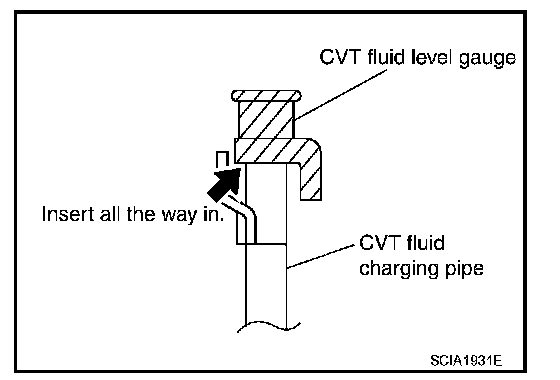 CVT fluid level gauge

Insert all the way in.

CVT fluid charging pipe

SCIA1931E