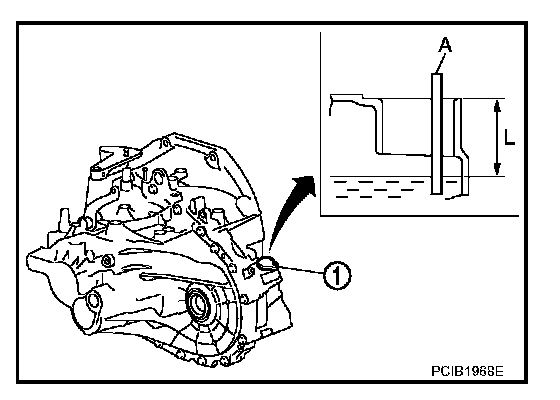 A

L

1

PCIB1968E