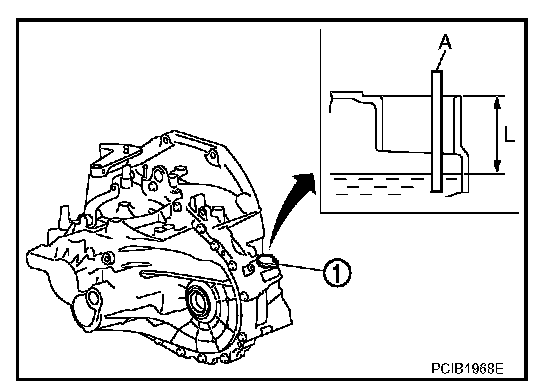 A
L
1
PCIB1968E