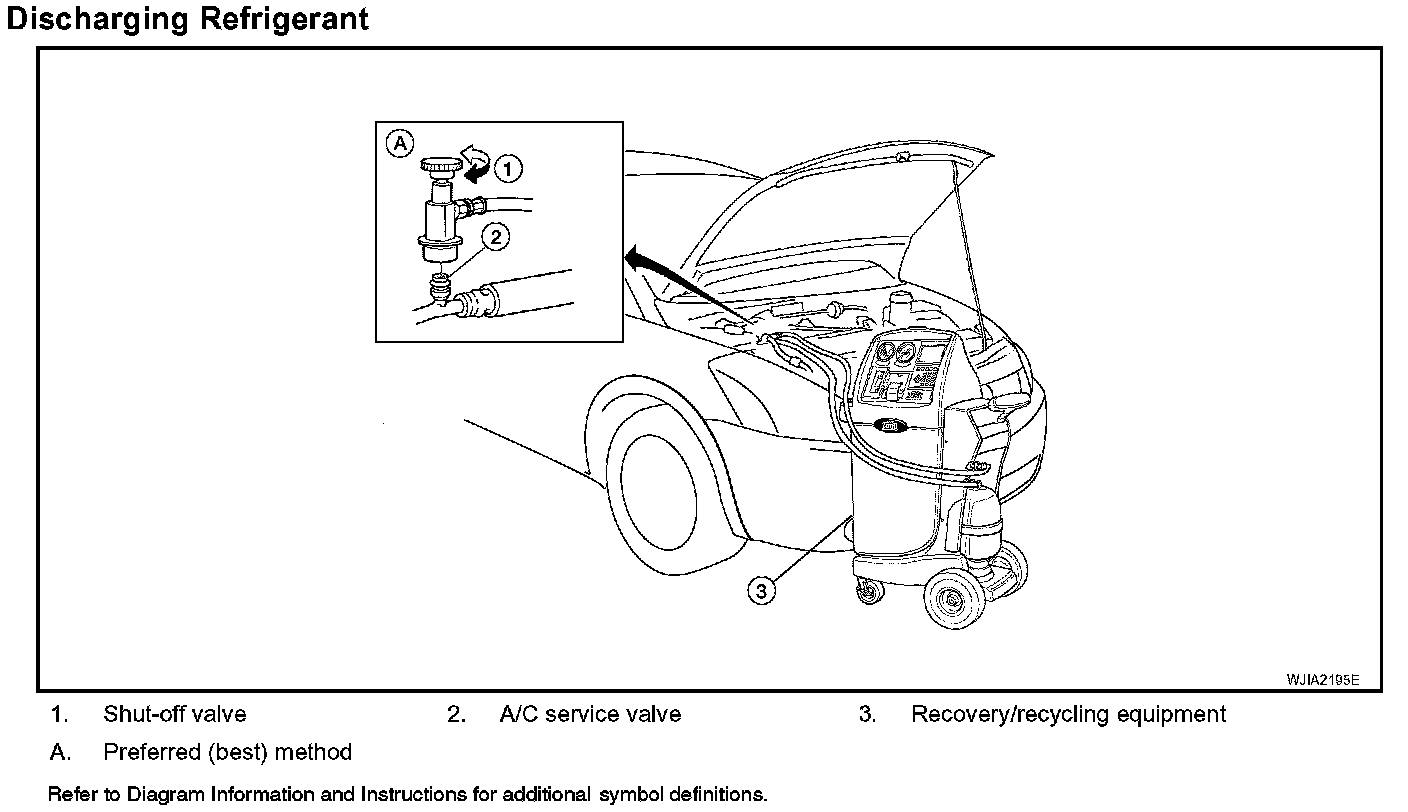 Discharging Refrigerant

A

1

2

3

WJIA2195E

1. Shut-off valve
2. A/C service valve
3. Recovery/recycling equipment
A. Preferred (best) method

Refer to Diagram Information and Instructions for additional symbol definitions.