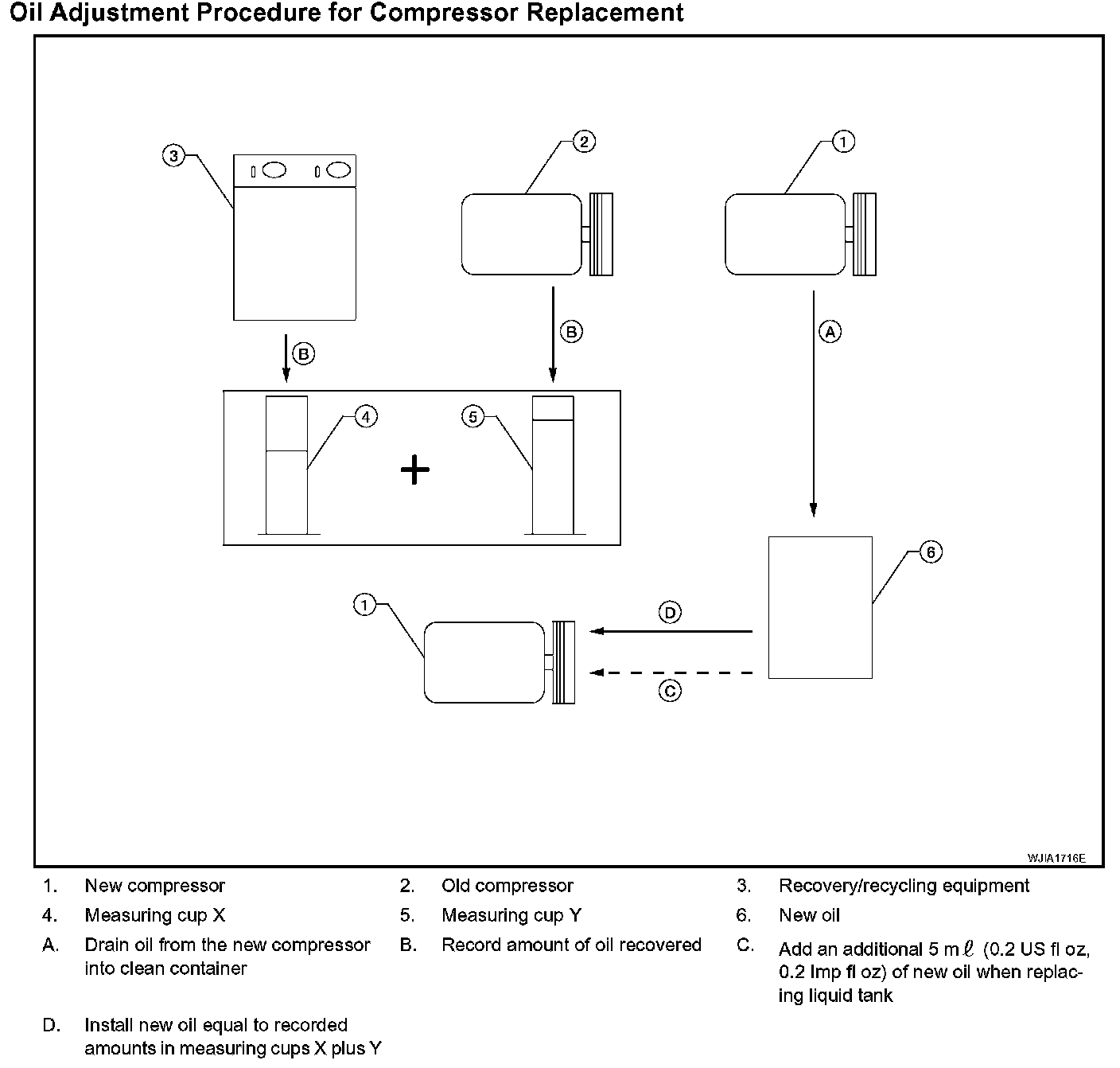 Oil Adjustment Procedure for Compressor Replacement

3

2

1

B

B

A

4

5

+

6

1

D

C

WJIA1716E

1. New compressor
2. Old compressor
3. Recovery/recycling equipment
4. Measuring cup X
5. Measuring cup Y
6. New oil
A. Drain oil from the new compressor into clean container
B. Record amount of oil recovered
C. Add an additional 5 m$\ell$ (0.2 US fl oz, 0.2 Imp fl oz) of new oil when replacing liquid tank
D. Install new oil equal to recorded amounts in measuring cups X plus Y