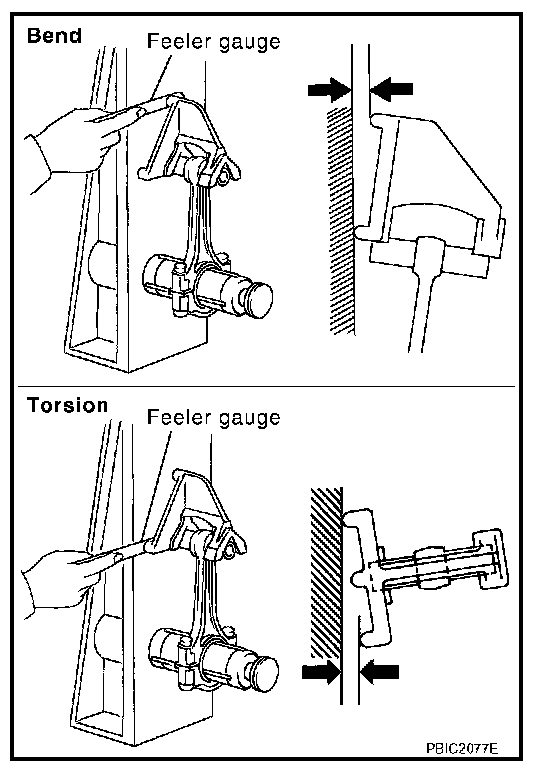 Bend
Feeler gauge

Torsion
Feeler gauge

PBIC2077E