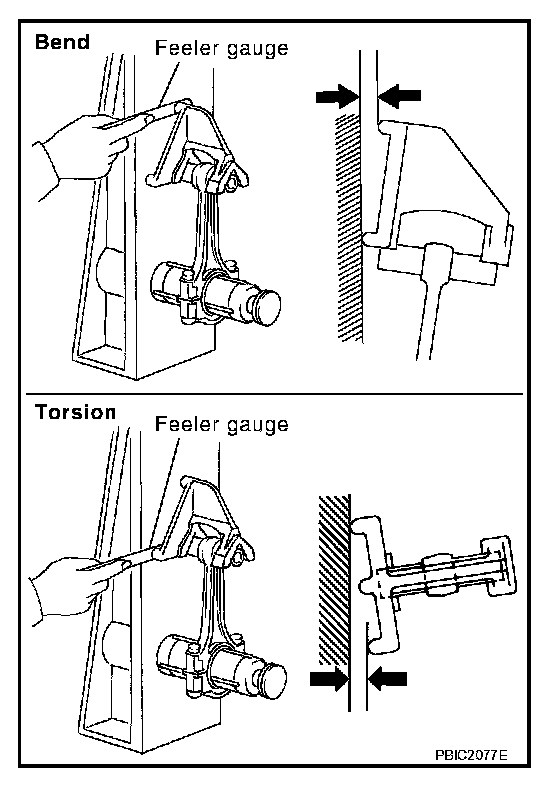 Bend
Feeler gauge

Torsion
Feeler gauge

PBIC2077E