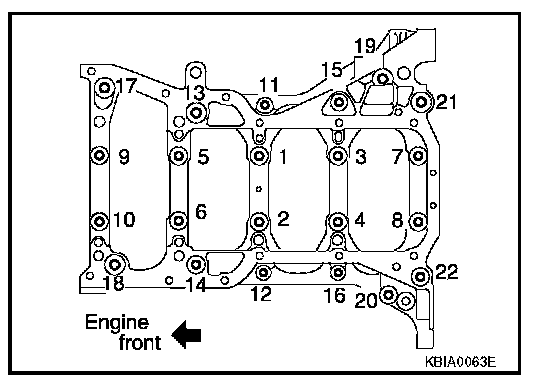 19
15
17
13
11
21
9
5
1
3
7
10
6
2
4
8
18
14
12
16
20
22
Engine front
KBIA0063E