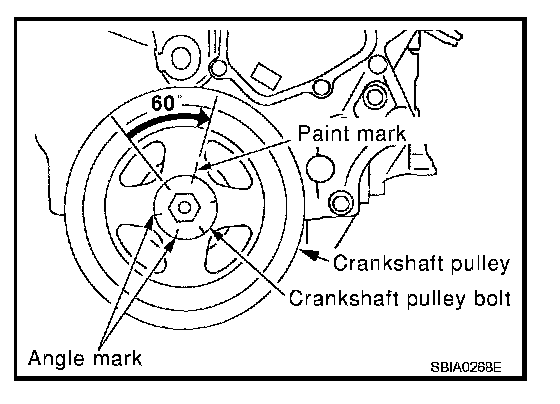 60°

Paint mark

Crankshaft pulley

Crankshaft pulley bolt

Angle mark

SBIA0268E