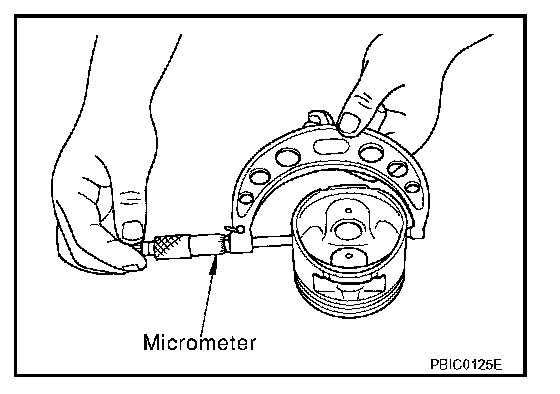 Micrometer

PBIC0125E