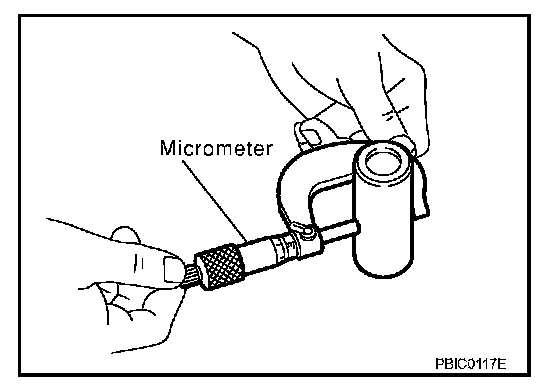 Micrometer

PBIC0117E