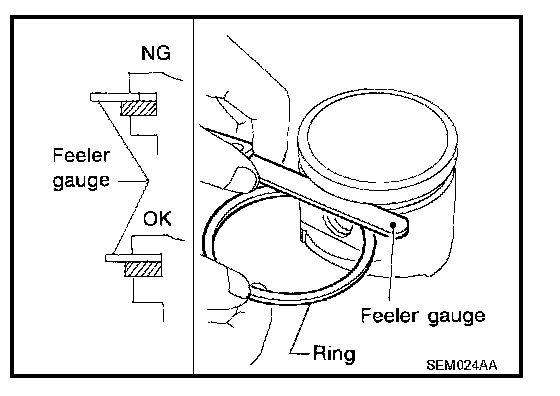 NG

Feeler gauge

OK

Feeler gauge

Ring

SEM024AA