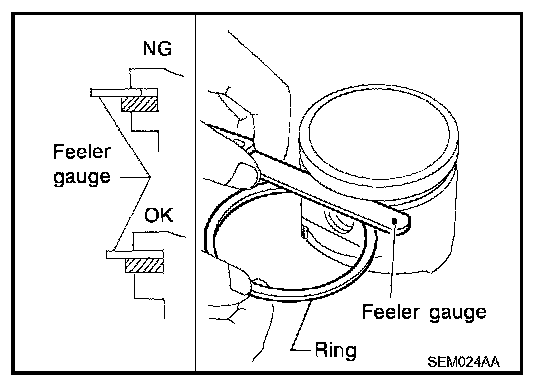 NG

Feeler gauge

OK

Feeler gauge

Ring

SEM024AA