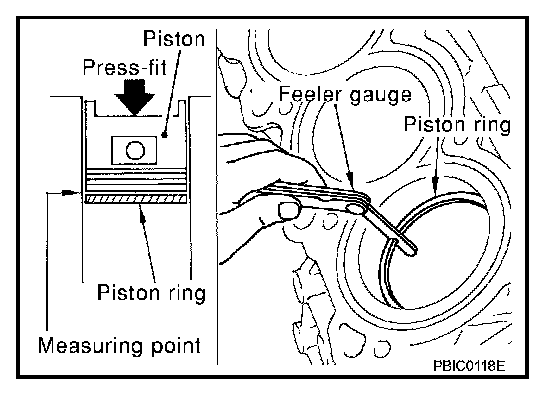 Piston
Press-fit
Piston ring
Measuring point
Feeler gauge
Piston ring
PBIC0118E