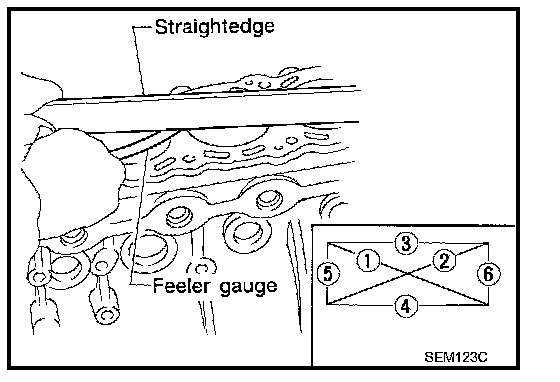 Straightedge

Feeler gauge

3
1
2
5
6
4

SEM123C