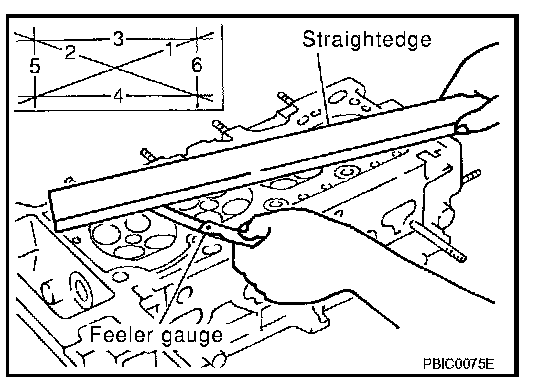 3
2
1
5
6
4
Straightedge
Feeler gauge
PBIC0075E