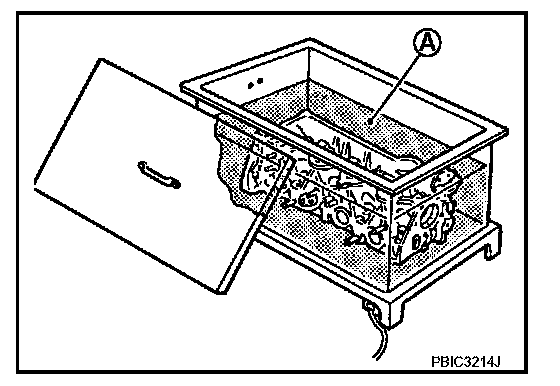 A

PBIC3214J