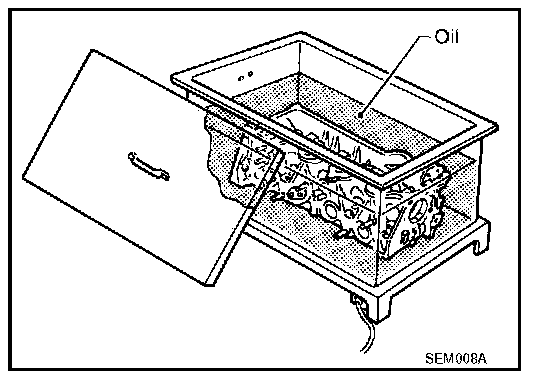 Oil

SEM008A