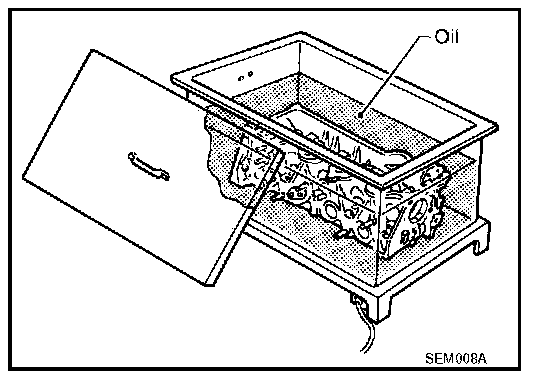 Oil

SEM008A