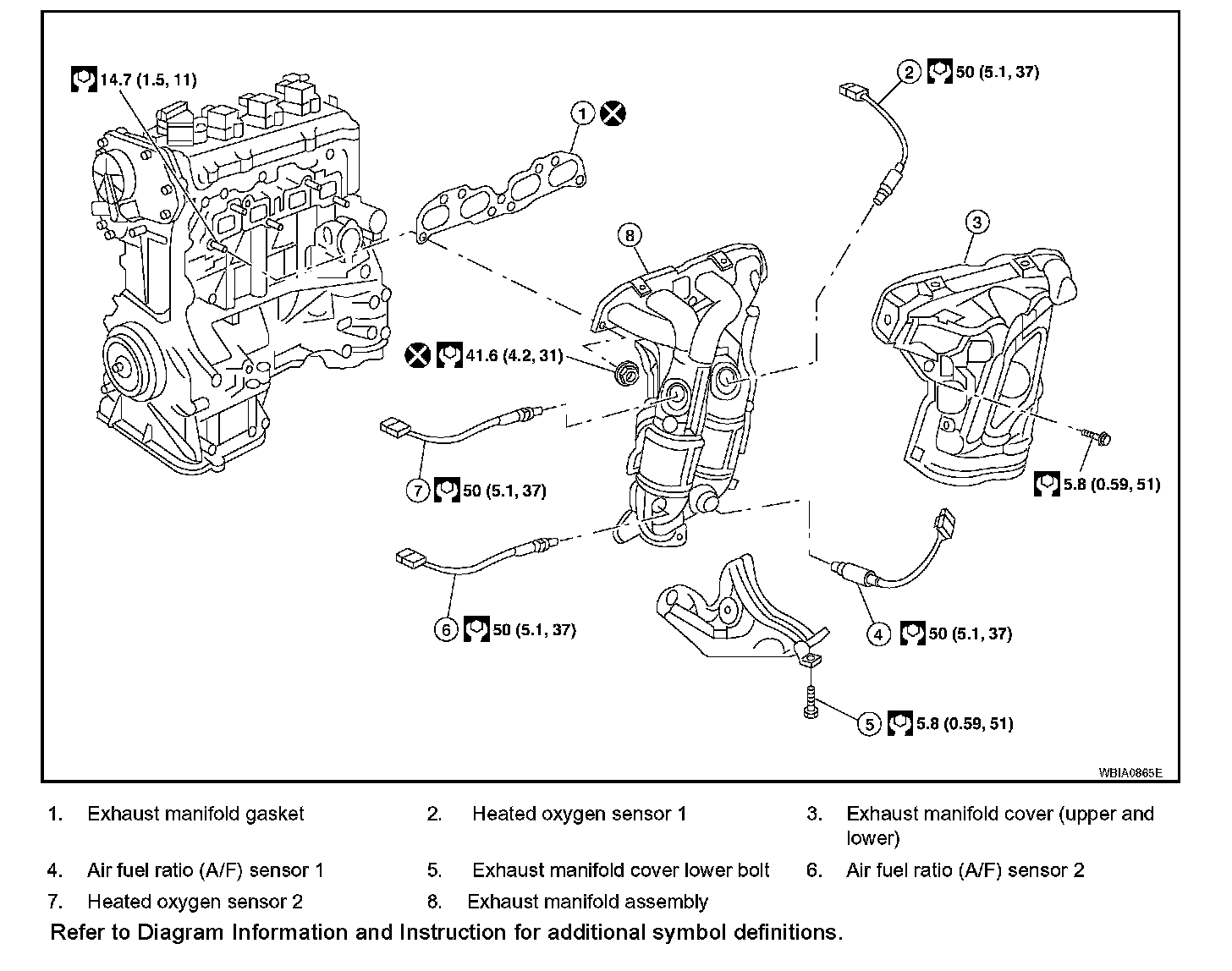 14.7 (1.5, 11)

1

2 50 (5.1, 37)

8

3

41.6 (4.2, 31)

7 50 (5.1, 37)

5.8 (0.59, 51)

6 50 (5.1, 37)

4 50 (5.1, 37)

5 5.8 (0.59, 51)

WBIA0865E

1. Exhaust manifold gasket
2. Heated oxygen sensor 1
3. Exhaust manifold cover (upper and lower)
4. Air fuel ratio (A/F) sensor 1
5. Exhaust manifold cover lower bolt
6. Air fuel ratio (A/F) sensor 2
7. Heated oxygen sensor 2
8. Exhaust manifold assembly

Refer to Diagram Information and Instruction for additional symbol definitions.