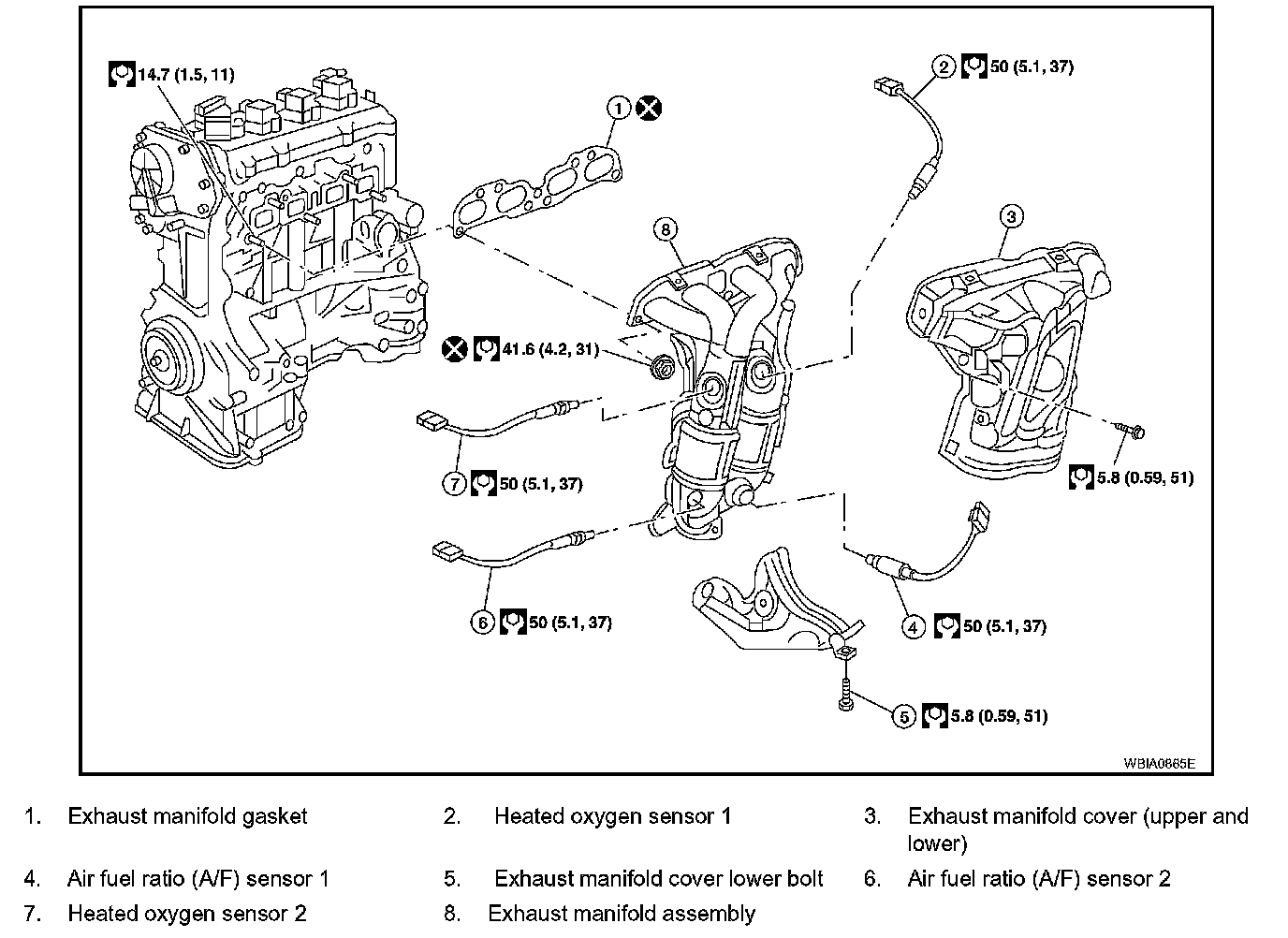 14.7 (1.5, 11)

1

2 50 (5.1, 37)

8

3

41.6 (4.2, 31)

7 50 (5.1, 37)

5.8 (0.59, 51)

6 50 (5.1, 37)

4 50 (5.1, 37)

5 5.8 (0.59, 51)

WBIA0665E

1. Exhaust manifold gasket
2. Heated oxygen sensor 1
3. Exhaust manifold cover (upper and lower)
4. Air fuel ratio (A/F) sensor 1
5. Exhaust manifold cover lower bolt
6. Air fuel ratio (A/F) sensor 2
7. Heated oxygen sensor 2
8. Exhaust manifold assembly