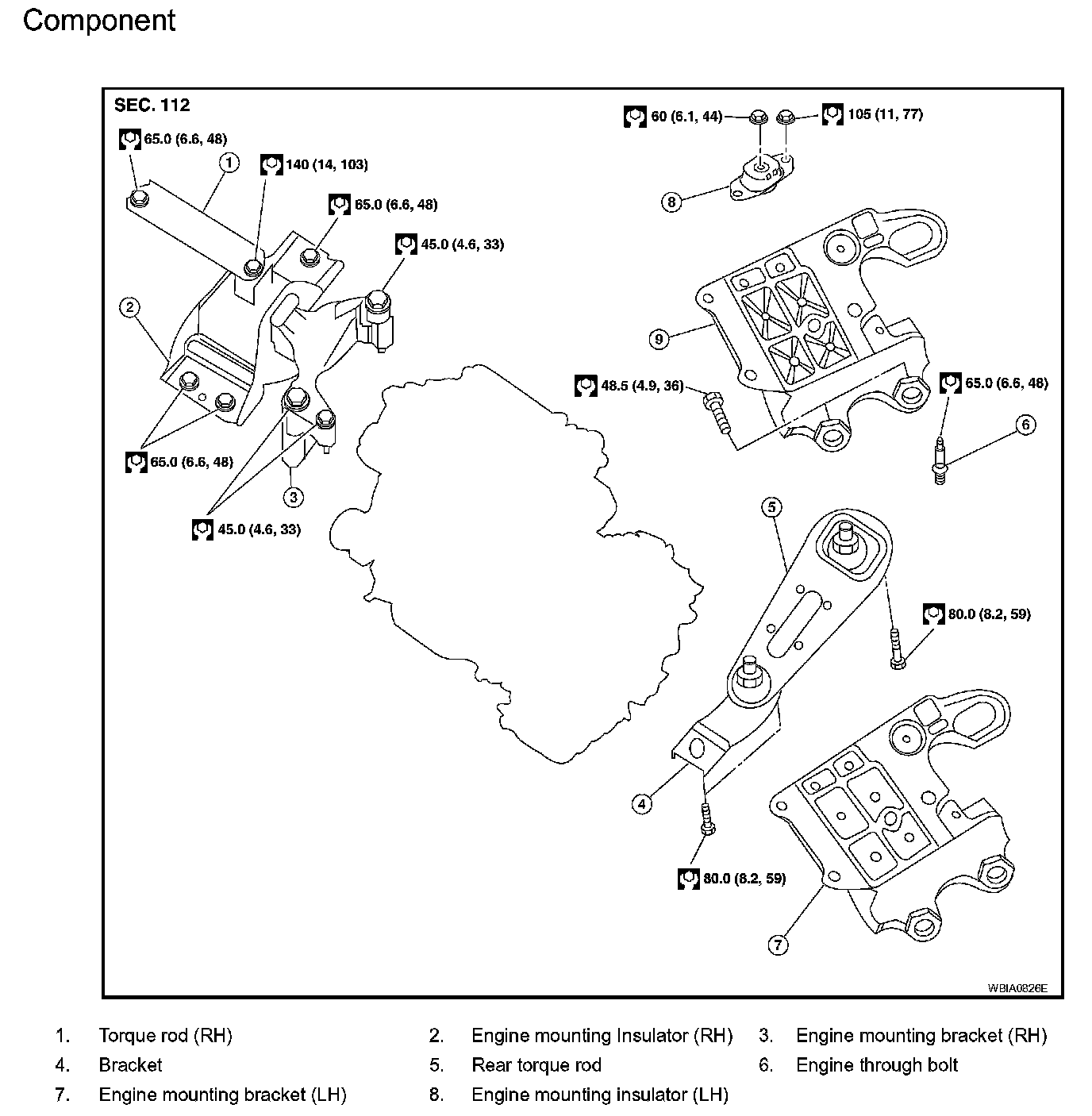 Component

SEC. 112

65.0 (6.6, 48)

1

140 (14, 103)

65.0 (6.6, 48)

45.0 (4.6, 33)

2

65.0 (6.6, 48)

3

45.0 (4.6, 33)

60 (6.1, 44)

105 (11, 77)

8

9

48.5 (4.9, 36)

65.0 (6.6, 48)

6

5

80.0 (8.2, 59)

4

80.0 (8.2, 59)

7

WBIA0826E

1. Torque rod (RH)
2. Engine mounting Insulator (RH)
3. Engine mounting bracket (RH)
4. Bracket
5. Rear torque rod
6. Engine through bolt
7. Engine mounting bracket (LH)
8. Engine mounting insulator (LH)