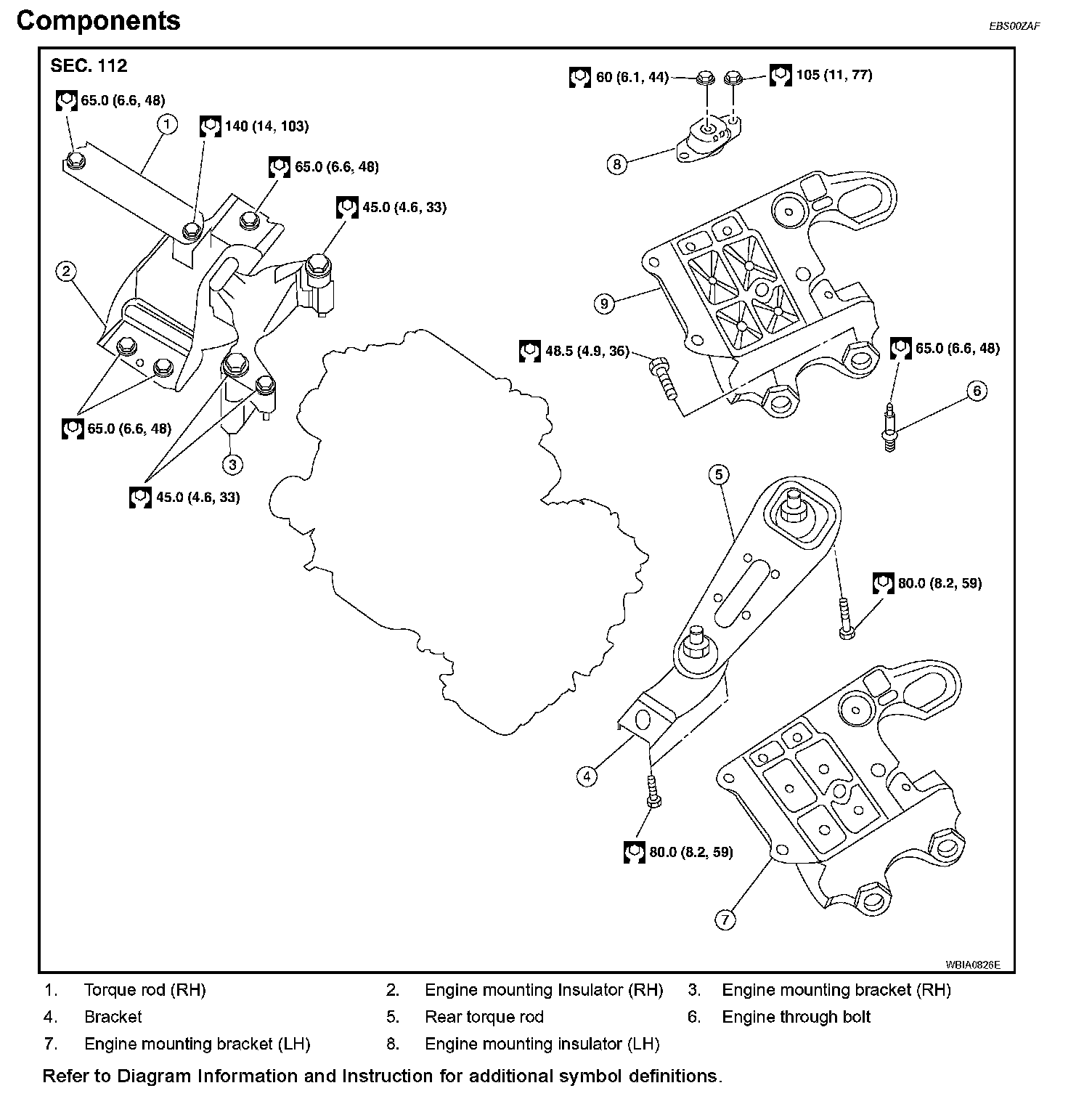 Components

EBS00ZAF

SEC. 112

65.0 (6.6, 48)
1
140 (14, 103)
65.0 (6.6, 48)
45.0 (4.6, 33)
2
65.0 (6.6, 48)
3
45.0 (4.6, 33)

60 (6.1, 44)
105 (11, 77)
8
9
48.5 (4.9, 36)
65.0 (6.6, 48)
6
5
80.0 (8.2, 59)
4
80.0 (8.2, 59)
7

WBIA0826E

1. Torque rod (RH)
2. Engine mounting Insulator (RH)
3. Engine mounting bracket (RH)
4. Bracket
5. Rear torque rod
6. Engine through bolt
7. Engine mounting bracket (LH)
8. Engine mounting insulator (LH)

Refer to Diagram Information and Instruction for additional symbol definitions.