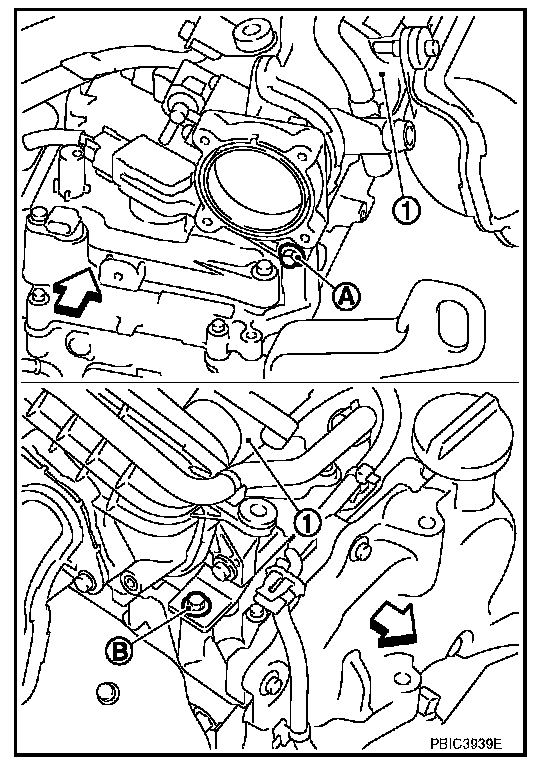 1
A
1
B
PBIC3939E