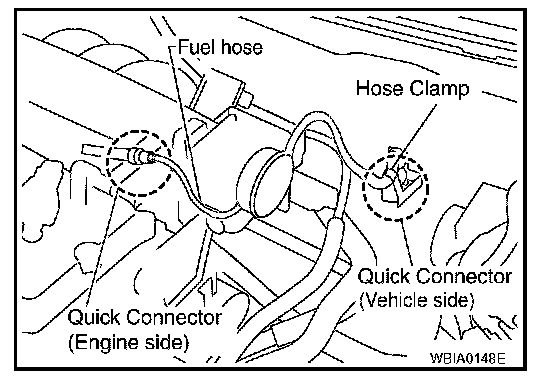 Fuel hose

Hose Clamp

Quick Connector
(Vehicle side)

Quick Connector
(Engine side)

WBIA0148E