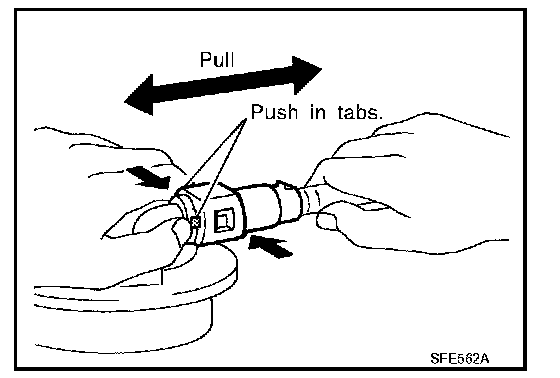 Pull

Push in tabs.

SFE562A