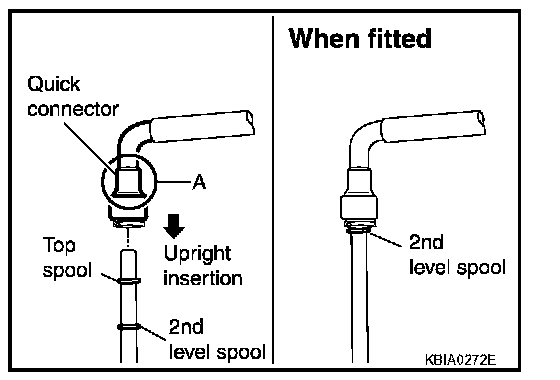 Quick connector

A

Top spool

Upright insertion

2nd level spool

When fitted

2nd level spool

KBIA0272E