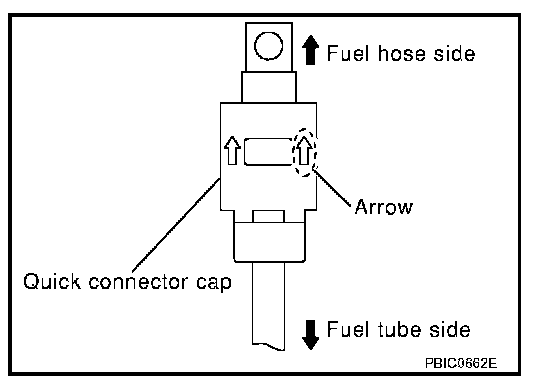 Fuel hose side

Arrow

Quick connector cap

Fuel tube side

PBIC0662E