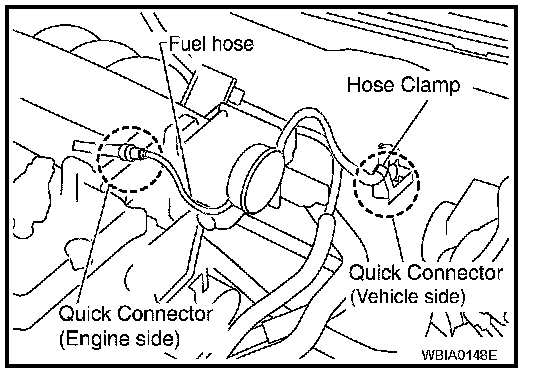 Fuel hose

Hose Clamp

Quick Connector
(Vehicle side)

Quick Connector
(Engine side)

WBIA0148E