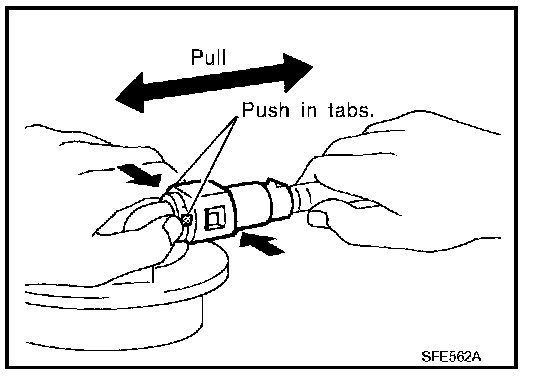 Pull

Push in tabs.

SFE562A