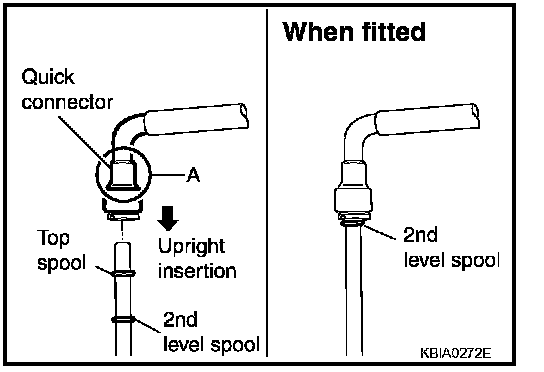 Quick connector

A

Top spool

Upright insertion

2nd level spool

When fitted

2nd level spool

KBIA0272E