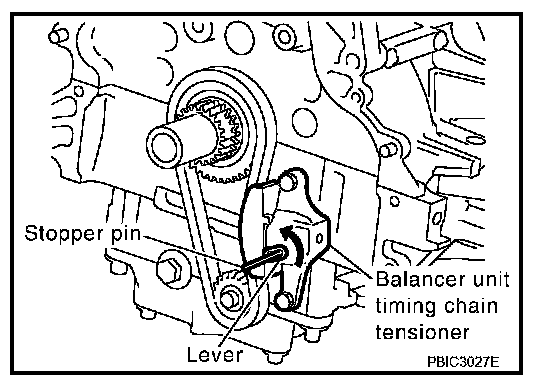 Stopper pin

Balancer unit timing chain tensioner

Lever

PBIC3027E