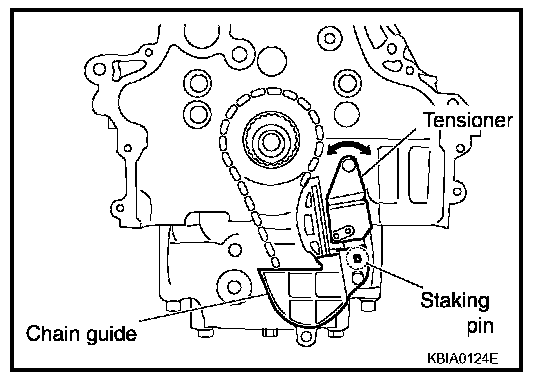 Tensioner

Staking pin

Chain guide

KBIA0124E