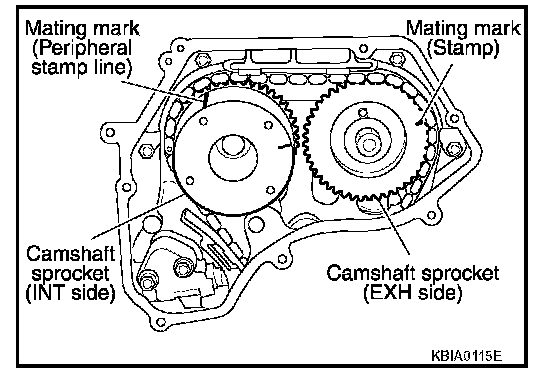 Mating mark (Peripheral stamp line)

Mating mark (Stamp)

Camshaft sprocket (INT side)

Camshaft sprocket (EXH side)

KBIA0115E