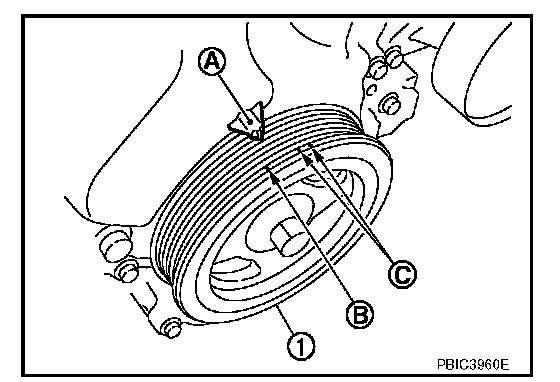 A
C
B
1
PBIC3960E