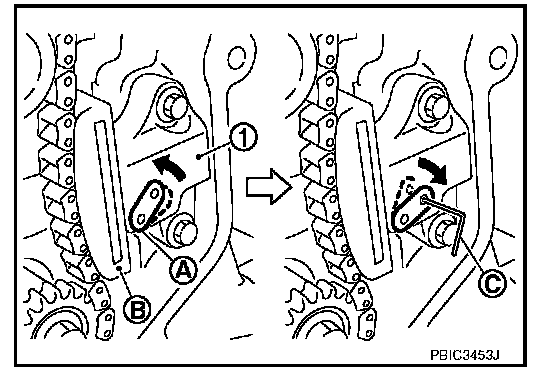 1

A

B

C

PBIC3453J