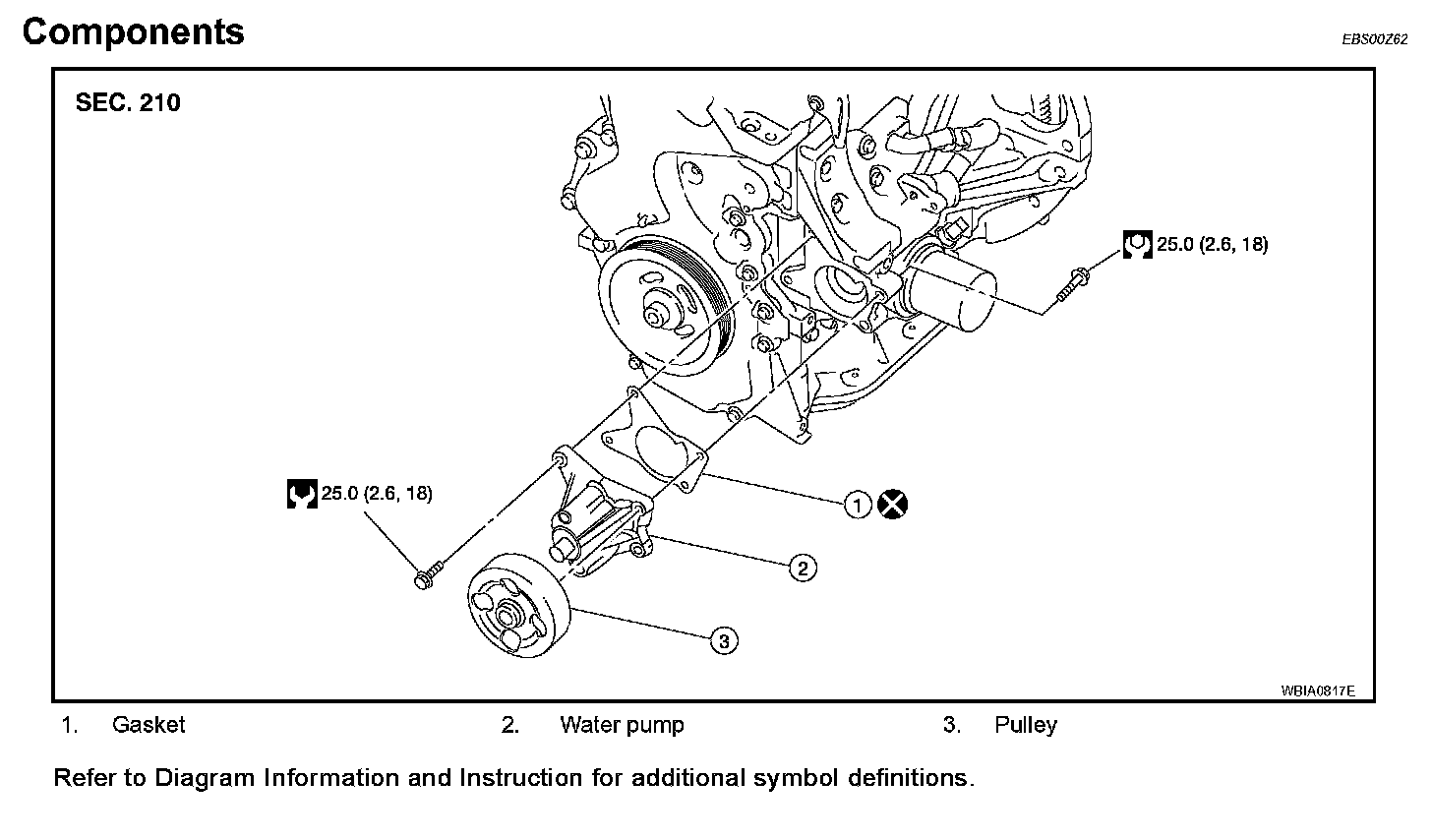 Components

EBS00Z62

SEC. 210

25.0 (2.6, 18)

25.0 (2.6, 18)

1

2

3

WBIA0817E

1. Gasket

2. Water pump

3. Pulley

Refer to Diagram Information and Instruction for additional symbol definitions.