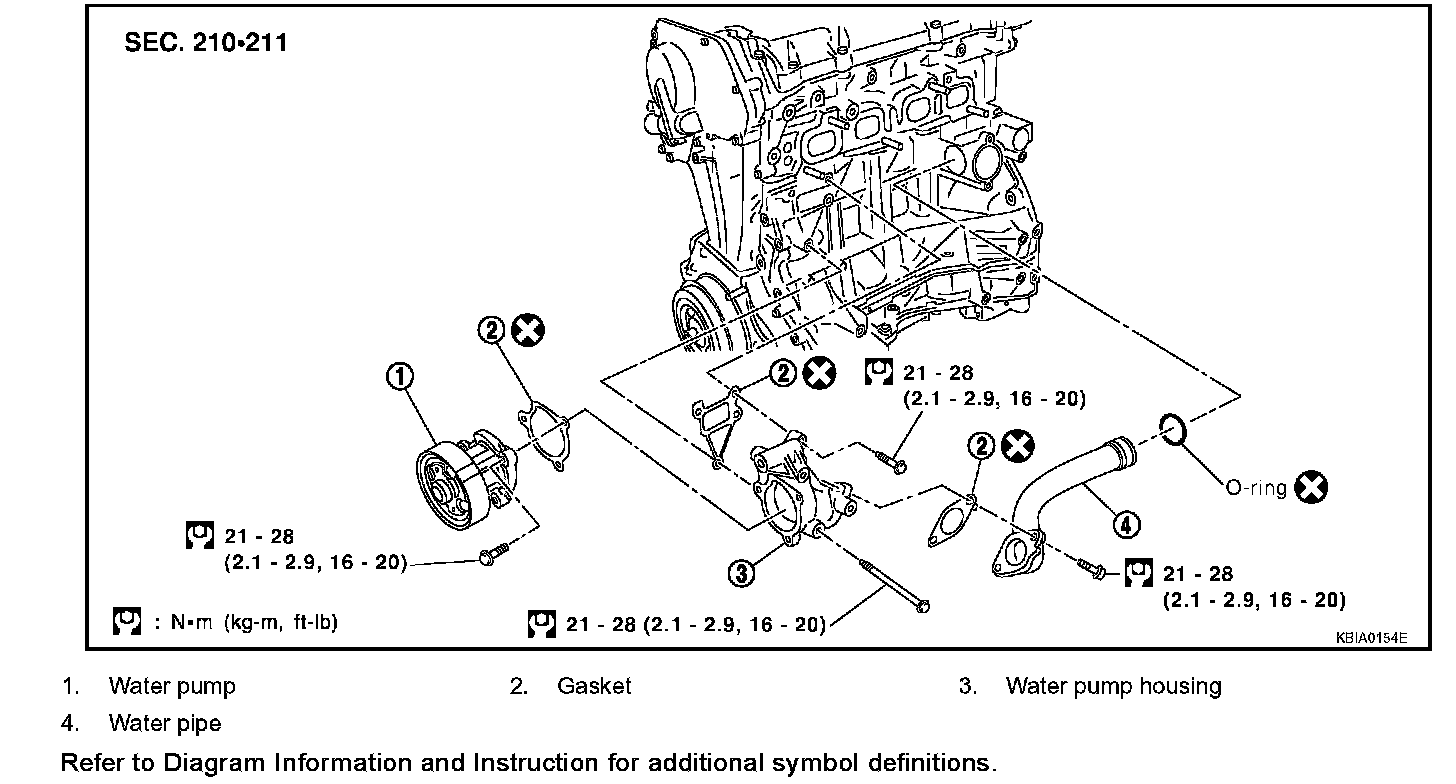 SEC. 210•211

2

1

2

21 - 28
(2.1 - 2.9, 16 - 20)

2

O-ring

4

21 - 28
(2.1 - 2.9, 16 - 20)

3

21 - 28
(2.1 - 2.9, 16 - 20)

: N•m (kg-m, ft-lb)

21 - 28 (2.1 - 2.9, 16 - 20)

KBIA0154E

1. Water pump
2. Gasket
3. Water pump housing
4. Water pipe

Refer to Diagram Information and Instruction for additional symbol definitions.