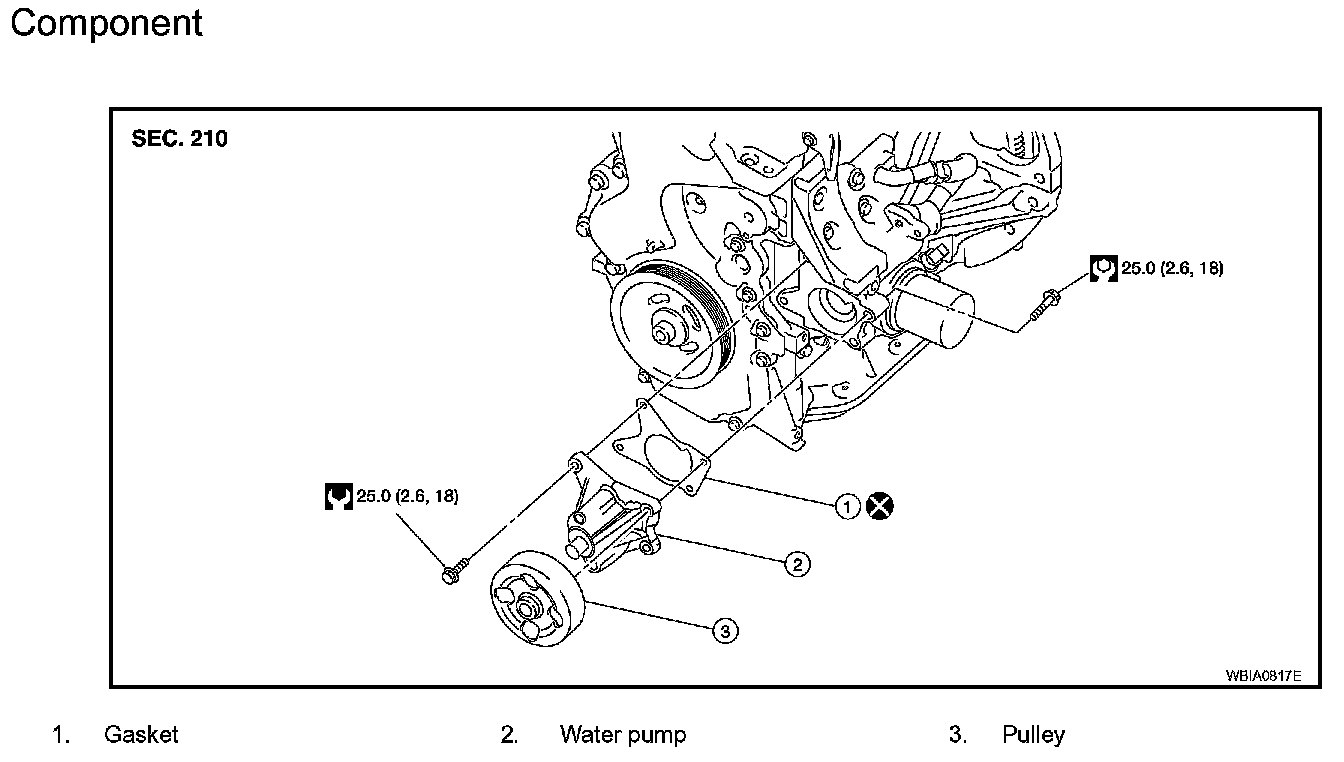 Component

SEC. 210

25.0 (2.6, 18)

25.0 (2.6, 18)

1

2

3

WBIA0817E

1. Gasket

2. Water pump

3. Pulley