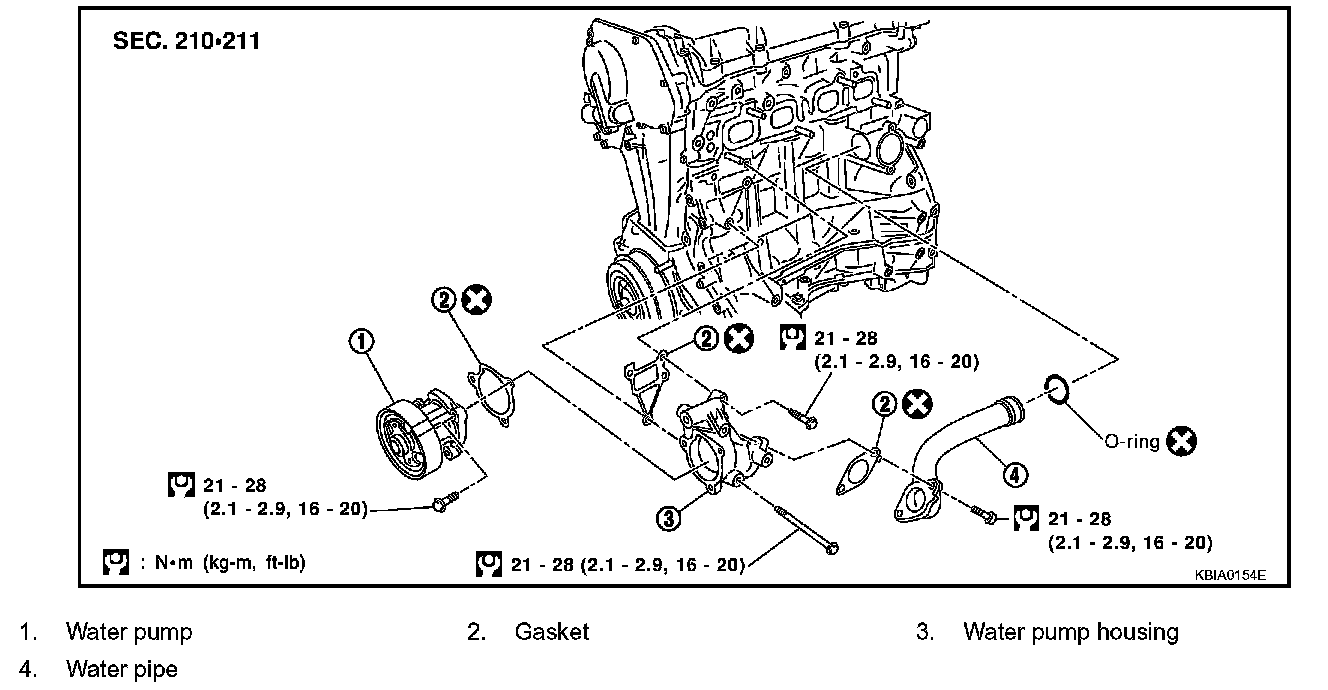 SEC. 210•211

2

1

2

21 - 28
(2.1 - 2.9, 16 - 20)

2

O-ring

4

21 - 28
(2.1 - 2.9, 16 - 20)

3

21 - 28
(2.1 - 2.9, 16 - 20)

: N•m (kg-m, ft-lb)

21 - 28 (2.1 - 2.9, 16 - 20)

KBIA0154E

1. Water pump
2. Gasket
3. Water pump housing
4. Water pipe