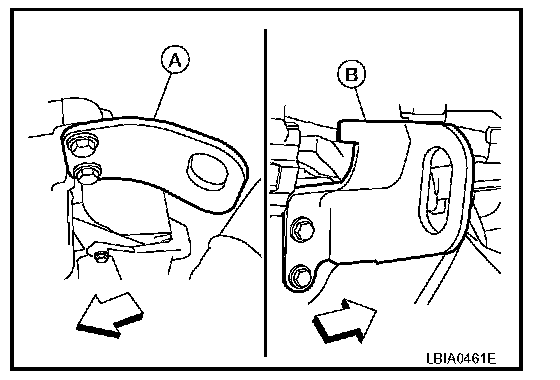 A
B
LBIA0461E